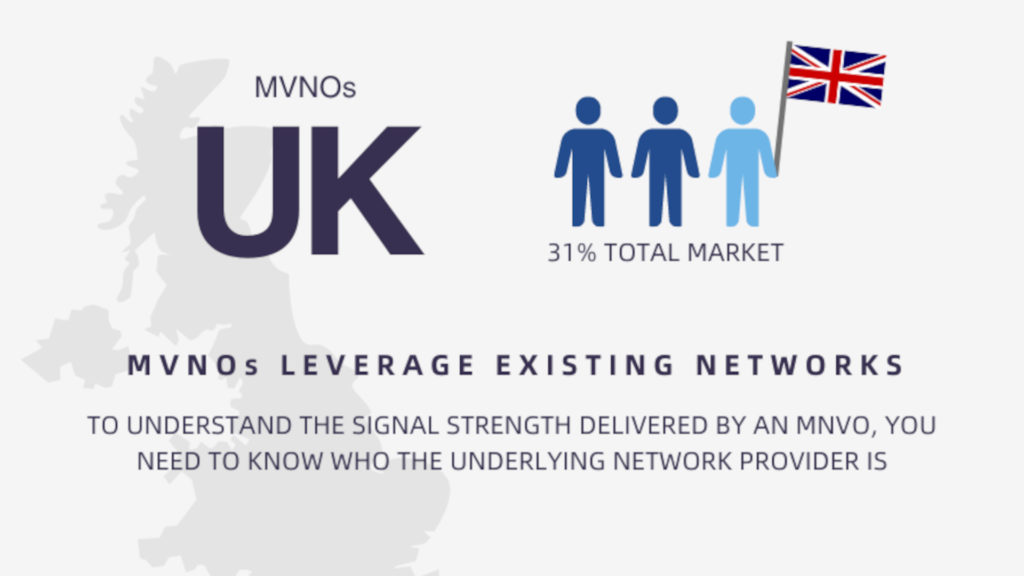 MVNOs
UK

31% TOTAL MARKET

MVNOs LEVERAGE EXISTING NETWORKS

TO UNDERSTAND THE SIGNAL STRENGTH DELIVERED BY AN MNVO, YOU NEED TO KNOW WHO THE UNDERLYING NETWORK PROVIDER IS