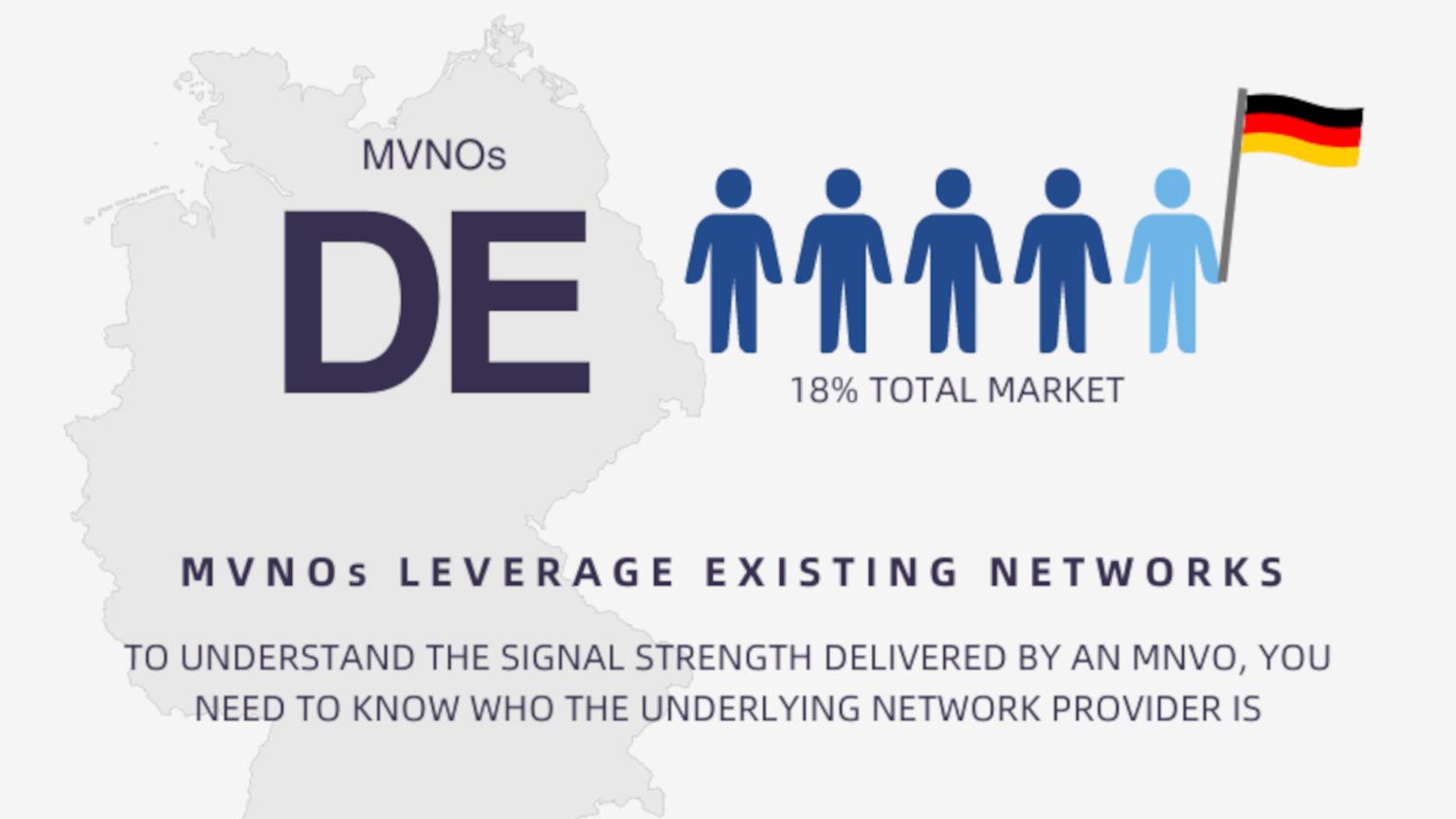 MVNOs

DE

18% TOTAL MARKET

MVNOs LEVERAGE EXISTING NETWORKS

TO UNDERSTAND THE SIGNAL STRENGTH DELIVERED BY AN MNVO, YOU NEED TO KNOW WHO THE UNDERLYING NETWORK PROVIDER IS